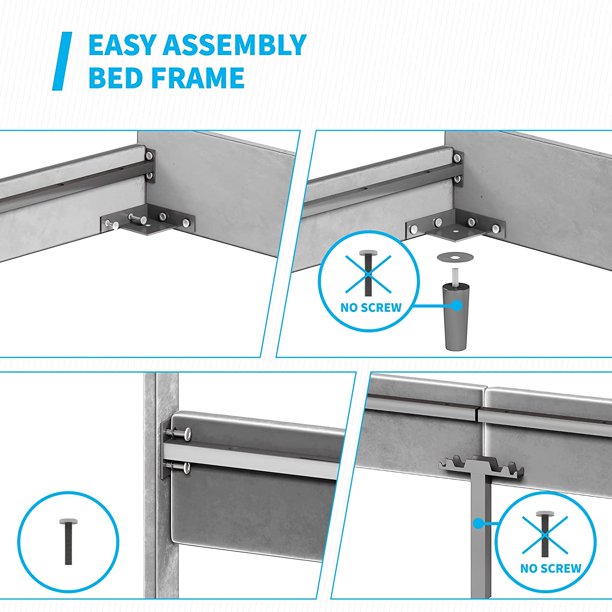 EASY ASSEMBLY
BED FRAME

NO SCREW

NO SCREW