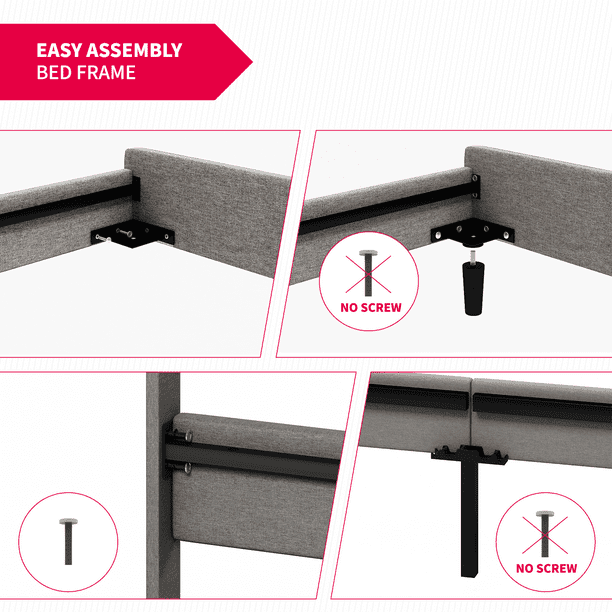 EASY ASSEMBLY
BED FRAME

NO SCREW

NO SCREW