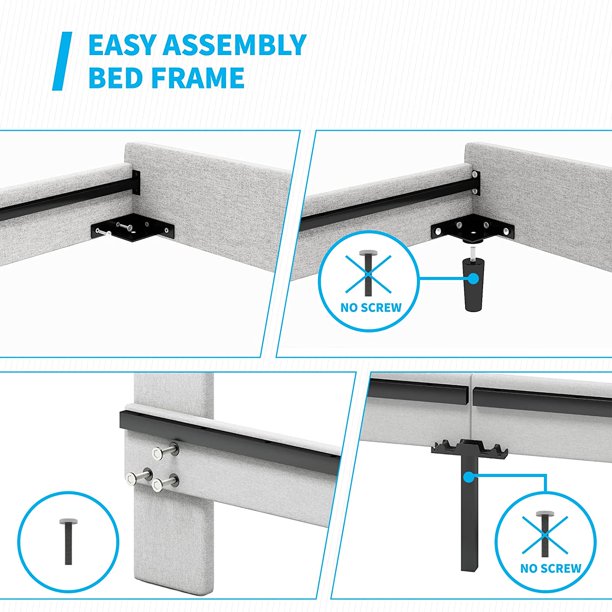 EASY ASSEMBLY
BED FRAME

NO SCREW

NO SCREW